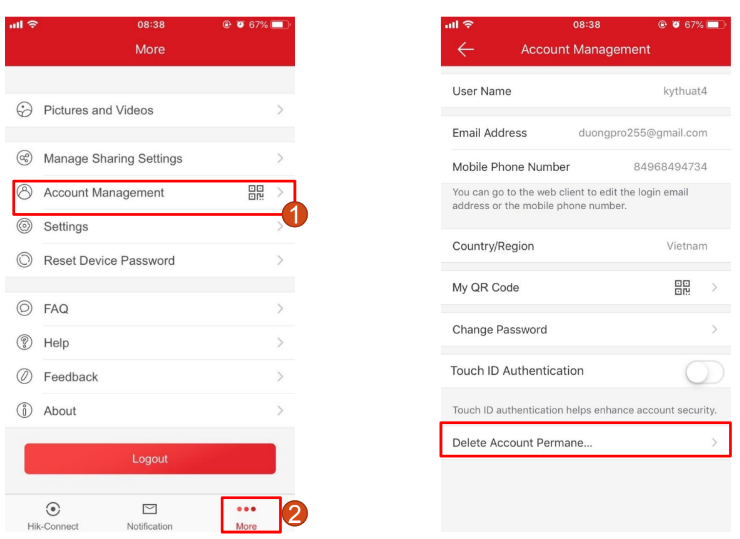 08:38 67%

More

Pictures and Videos

Manage Sharing Settings

Account Management

1

Settings

Reset Device Password

FAQ

Help

Feedback

About

Logout

Hik-Connect

Notification

More

2

08:38 67%

Account Management

User Name kythuat4

Email Address duongpro255@gmail.com

Mobile Phone Number 84968494734

You can go to the web client to edit the login email address or the mobile phone number.

Country/Region Vietnam

My QR Code

Change Password

Touch ID Authentication

Touch ID authentication helps enhance account security.

Delete Account Permane...