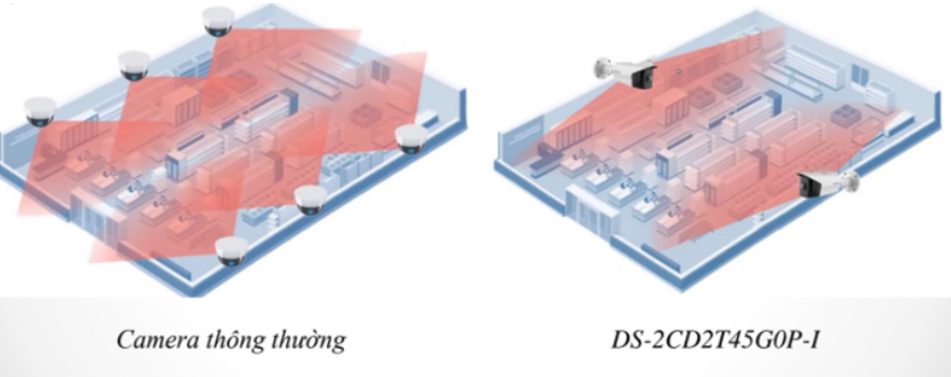 Camera thông thường

DS-2CD2T45G0P-I