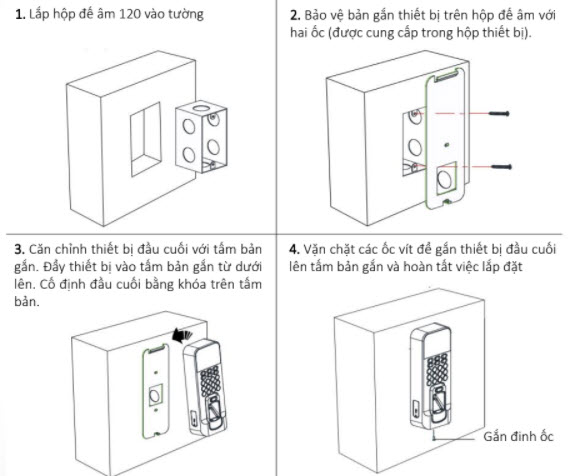 **1.** Lắp hộp đế âm 120 vào tường

**2.** Bảo vệ bản gắn thiết bị trên hộp đế âm với hai ốc (được cung cấp trong hộp thiết bị).

**3.** Căn chỉnh thiết bị đầu cuối với tấm bản gắn. Đẩy thiết bị vào tấm bản gắn từ dưới lên. Cố định đầu cuối bằng khóa trên tấm bản.

**4.** Vặn chặt các ốc vít để gắn thiết bị đầu cuối lên tấm bản gắn và hoàn tất việc lắp đặt

Gắn đinh ốc