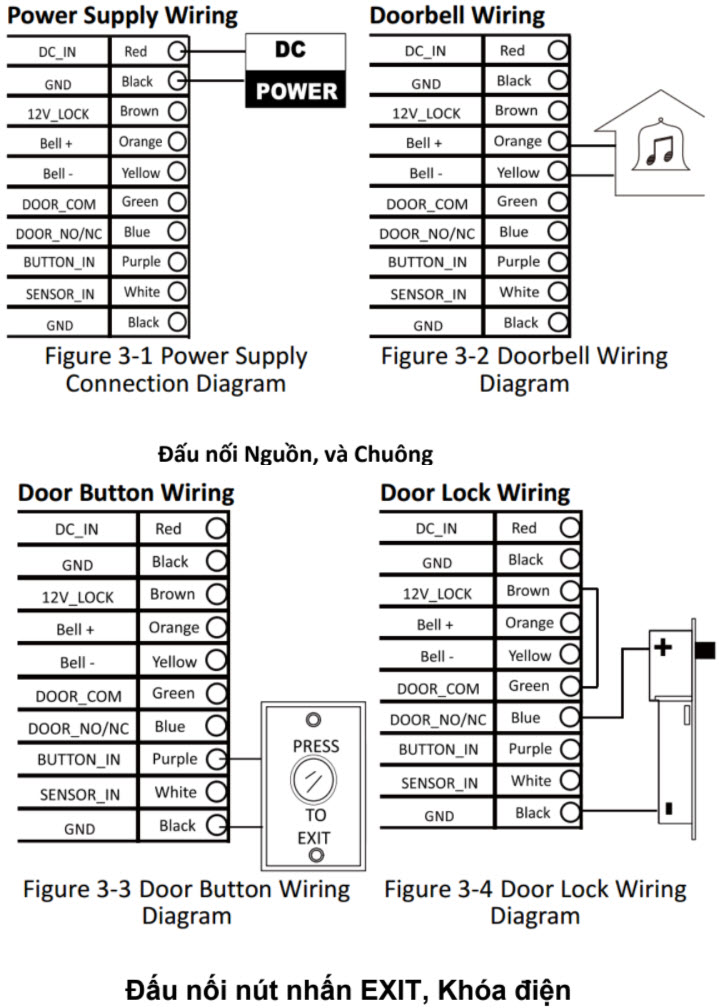 Power Supply Wiring

| DC_IN | Red |
|---|---|
| GND | Black |
| 12V_LOCK | Brown |
| Bell + | Orange |
| Bell - | Yellow |
| DOOR_COM | Green |
| DOOR_NO/NC | Blue |
| BUTTON_IN | Purple |
| SENSOR_IN | White |
| GND | Black |

DC POWER

Figure 3-1 Power Supply Connection Diagram

Doorbell Wiring

| DC_IN | Red |
|---|---|
| GND | Black |
| 12V_LOCK | Brown |
| Bell + | Orange |
| Bell - | Yellow |
| DOOR_COM | Green |
| DOOR_NO/NC | Blue |
| BUTTON_IN | Purple |
| SENSOR_IN | White |
| GND | Black |

Figure 3-2 Doorbell Wiring Diagram

Đấu nối Nguồn, và Chuông

Door Button Wiring

| DC_IN | Red |
|---|---|
| GND | Black |
| 12V_LOCK | Brown |
| Bell + | Orange |
| Bell - | Yellow |
| DOOR_COM | Green |
| DOOR_NO/NC | Blue |
| BUTTON_IN | Purple |
| SENSOR_IN | White |
| GND | Black |

PRESS TO EXIT

Figure 3-3 Door Button Wiring Diagram

Door Lock Wiring

| DC_IN | Red |
|---|---|
| GND | Black |
| 12V_LOCK | Brown |
| Bell + | Orange |
| Bell - | Yellow |
| DOOR_COM | Green |
| DOOR_NO/NC | Blue |
| BUTTON_IN | Purple |
| SENSOR_IN | White |
| GND | Black |

+
-

Figure 3-4 Door Lock Wiring Diagram

Đấu nối nút nhấn EXIT, Khóa điện