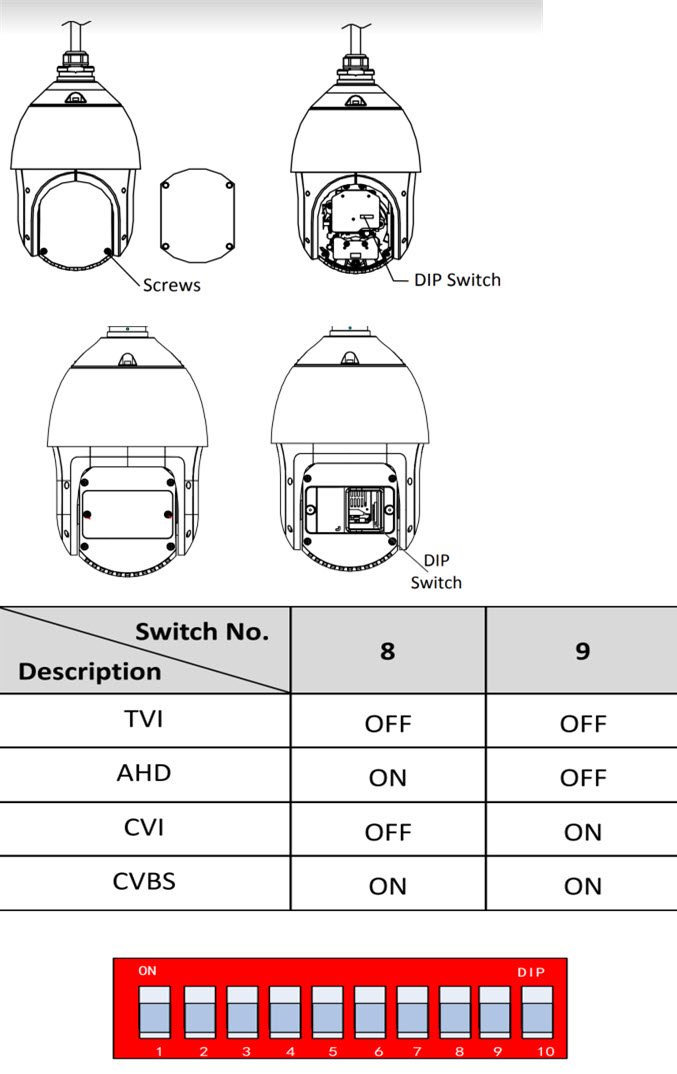 Screws

DIP Switch

DIP Switch

| Switch No. / Description | 8 | 9 |
|---|---|---|
| TVI | OFF | OFF |
| AHD | ON | OFF |
| CVI | OFF | ON |
| CVBS | ON | ON |

ON

DIP

1 2 3 4 5 6 7 8 9 10