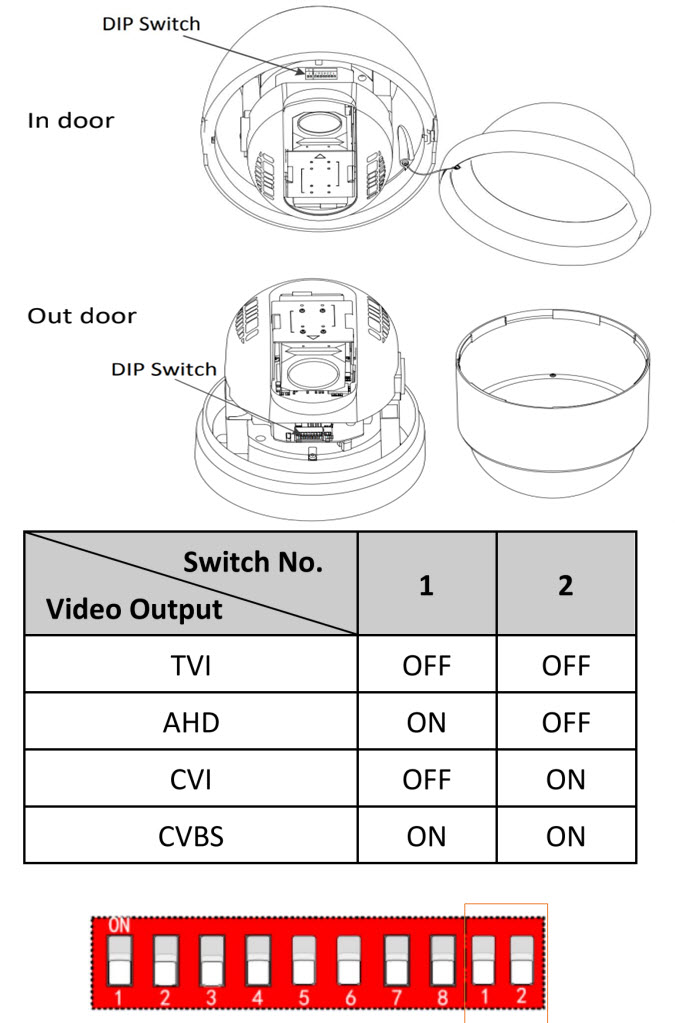 DIP Switch

In door

Out door

DIP Switch

| Switch No. / Video Output | 1 | 2 |
|---|---|---|
| TVI | OFF | OFF |
| AHD | ON | OFF |
| CVI | OFF | ON |
| CVBS | ON | ON |

ON
1 2 3 4 5 6 7 8 1 2