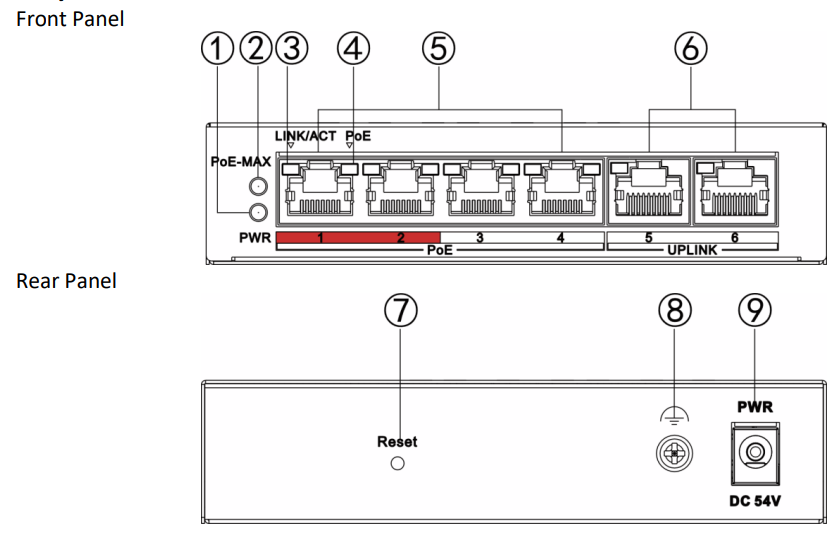 Front Panel

① ② ③ ④ ⑤ ⑥

LINK/ACT PoE

PoE-MAX

PWR

1 2 3 4

PoE

5 6

UPLINK

Rear Panel

⑦ ⑧ ⑨

Reset

PWR

DC 54V