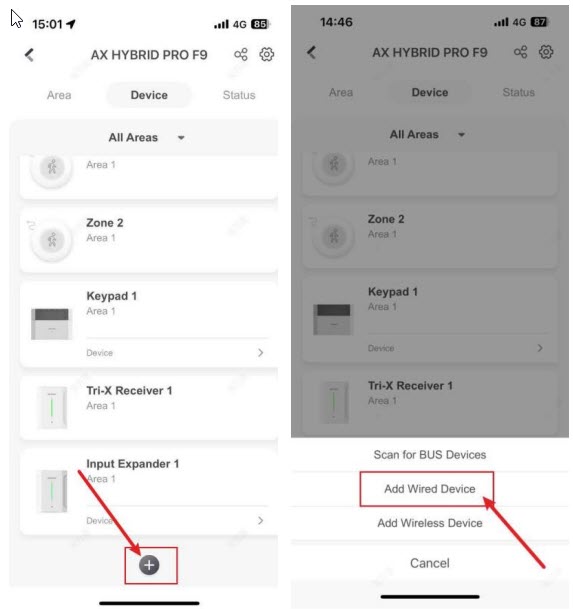 15:01
4G 85
AX HYBRID PRO F9
Area
Device
Status
All Areas
Area 1
Zone 2
Area 1
Keypad 1
Area 1
Device
Tri-X Receiver 1
Area 1
Input Expander 1
Area 1
Device
+

14:46
4G 87
AX HYBRID PRO F9
Area
Device
Status
All Areas
Area 1
Zone 2
Area 1
Keypad 1
Area 1
Device
Tri-X Receiver 1
Area 1
Scan for BUS Devices
Add Wired Device
Add Wireless Device
Cancel