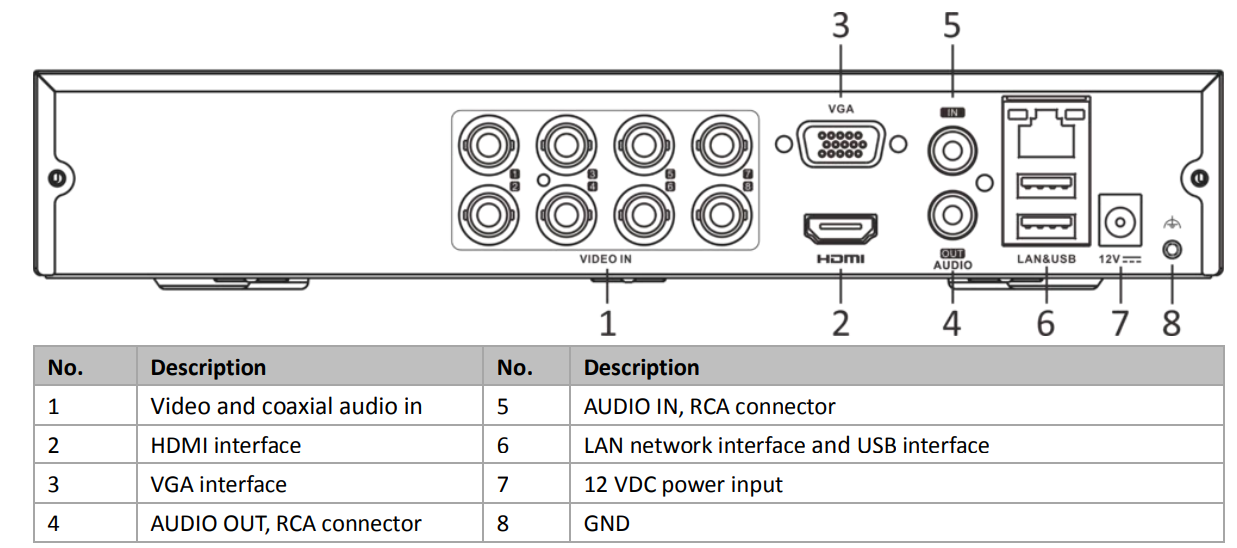 3 5
VGA
IN
1 2 3 4 5 6 7 8
VIDEO IN
HDMI
OUT
AUDIO
LAN&USB
12V
1 2 4 6 7 8

| No. | Description | No. | Description |
|---|---|---|---|
| 1 | Video and coaxial audio in | 5 | AUDIO IN, RCA connector |
| 2 | HDMI interface | 6 | LAN network interface and USB interface |
| 3 | VGA interface | 7 | 12 VDC power input |
| 4 | AUDIO OUT, RCA connector | 8 | GND |