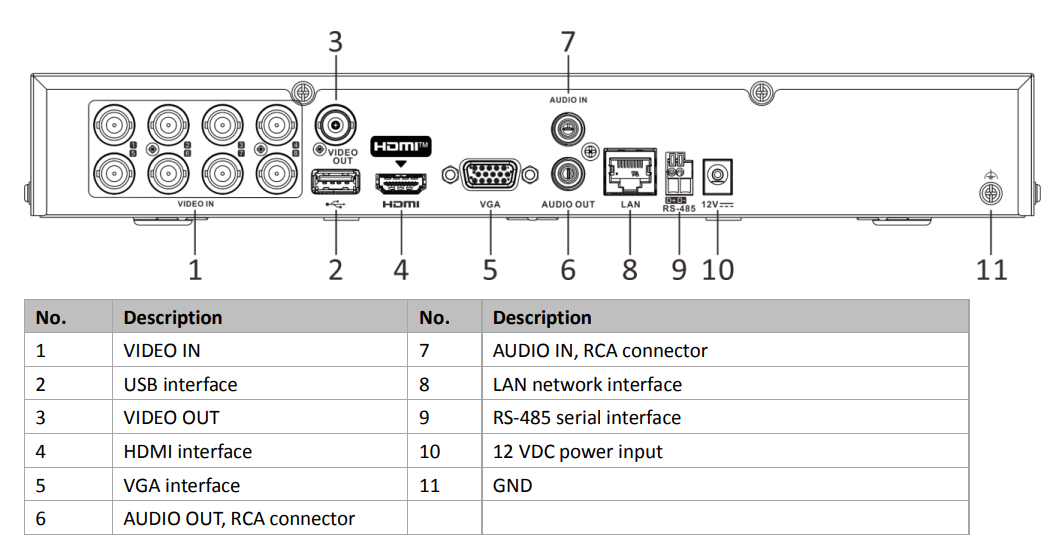 3

7

AUDIO IN

1 5 2 6 3 7 4 8

VIDEO OUT

HDMI™

VIDEO IN

HDMI

VGA

AUDIO OUT

LAN

D+ D-
RS-485

12V

1 2 4 5 6 8 9 10 11

| No. | Description | No. | Description |
|---|---|---|---|
| 1 | VIDEO IN | 7 | AUDIO IN, RCA connector |
| 2 | USB interface | 8 | LAN network interface |
| 3 | VIDEO OUT | 9 | RS-485 serial interface |
| 4 | HDMI interface | 10 | 12 VDC power input |
| 5 | VGA interface | 11 | GND |
| 6 | AUDIO OUT, RCA connector | | |