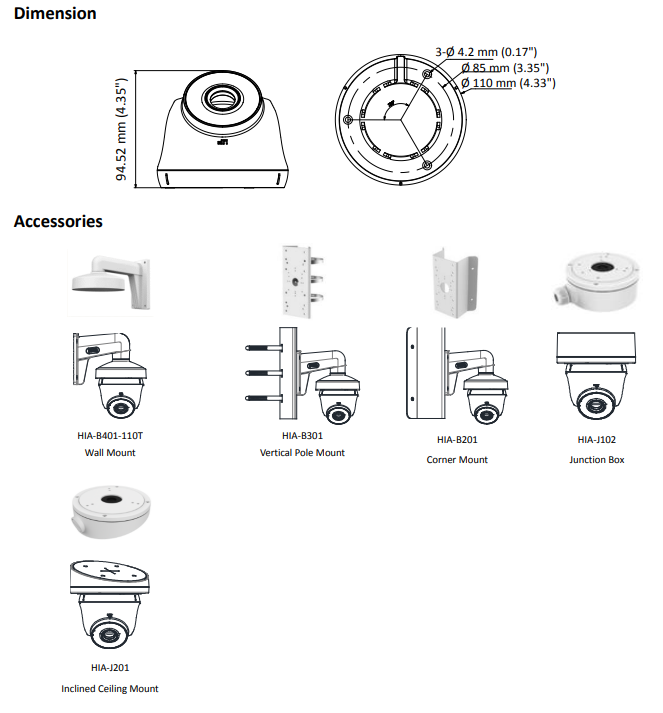 Dimension

94.52 mm (4.35")

3-Ø 4.2 mm (0.17")
Ø 85 mm (3.35")
Ø 110 mm (4.33")

Accessories

HIA-B401-110T
Wall Mount

HIA-B301
Vertical Pole Mount

HIA-B201
Corner Mount

HIA-J102
Junction Box

HIA-J201
Inclined Ceiling Mount