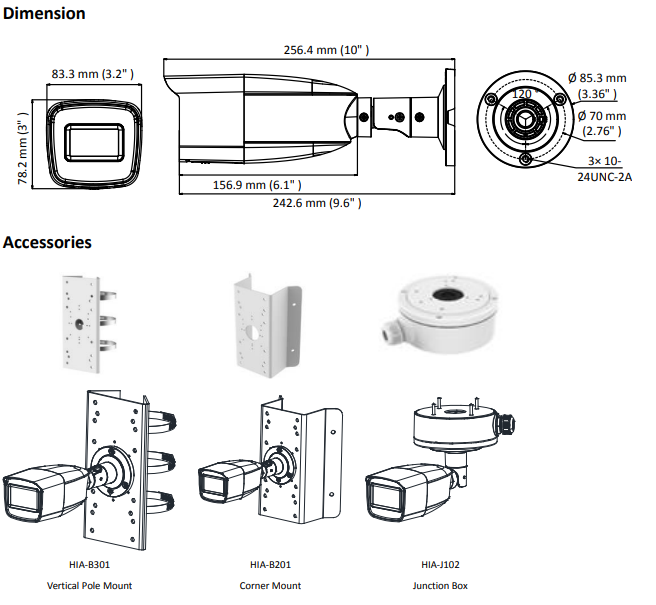 Dimension

83.3 mm (3.2" )

78.2 mm (3" )

256.4 mm (10" )

156.9 mm (6.1" )

242.6 mm (9.6" )

120°

Ø 85.3 mm (3.36" )

Ø 70 mm (2.76" )

3× 10-24UNC-2A

Accessories

HIA-B301

Vertical Pole Mount

HIA-B201

Corner Mount

HIA-J102

Junction Box