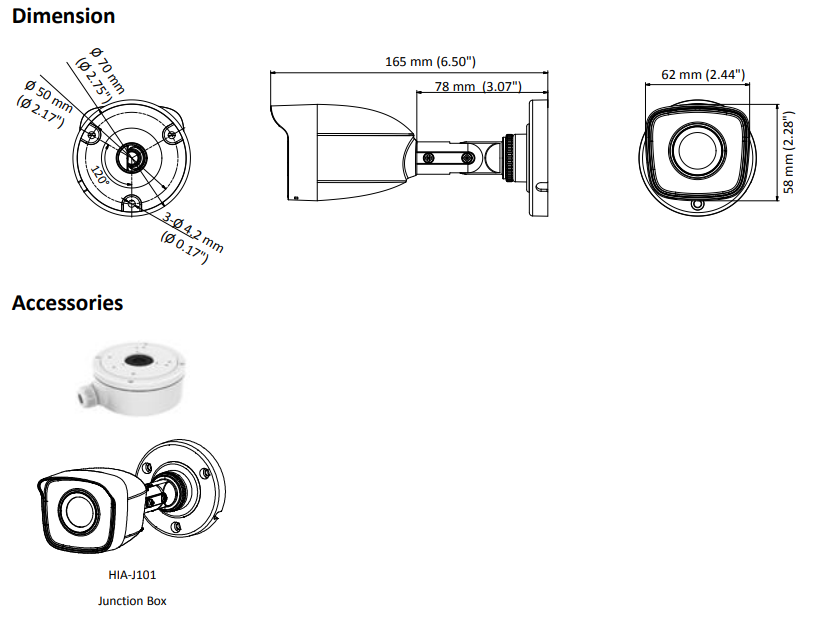 Dimension

Ø 70 mm
(Ø 2.75")

Ø 50 mm
(Ø 2.17")

120°

3-Ø 4.2 mm
(Ø 0.17")

165 mm (6.50")

78 mm (3.07")

62 mm (2.44")

58 mm (2.28")

Accessories

HIA-J101

Junction Box