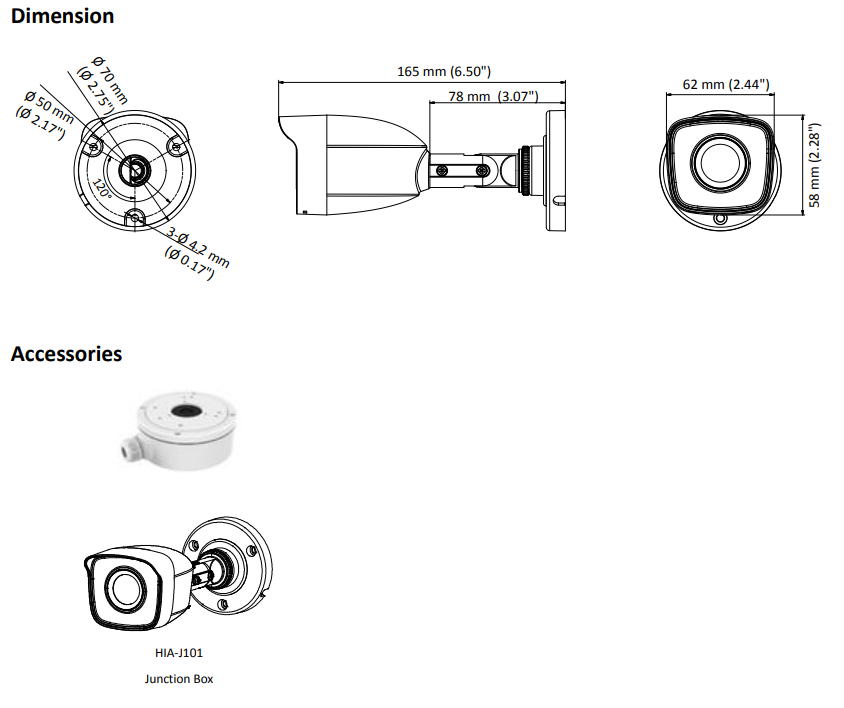 Dimension

Ø 70 mm
(Ø 2.75")

Ø 50 mm
(Ø 2.17")

120°

3-Ø 4.2 mm
(Ø 0.17")

165 mm (6.50")

78 mm (3.07")

62 mm (2.44")

58 mm (2.28")

Accessories

HIA-J101

Junction Box