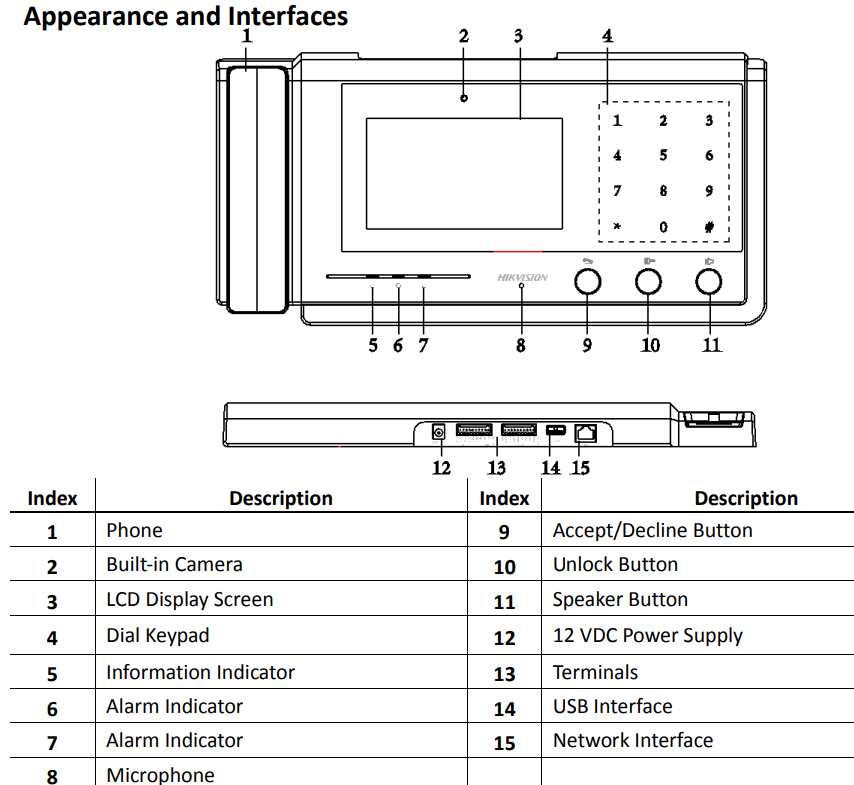 Appearance and Interfaces

1 2 3 4

1 2 3
4 5 6
7 8 9
* 0 #

HIKVISION

5 6 7 8 9 10 11

12 13 14 15

| Index | Description | Index | Description |
|---|---|---|---|
| 1 | Phone | 9 | Accept/Decline Button |
| 2 | Built-in Camera | 10 | Unlock Button |
| 3 | LCD Display Screen | 11 | Speaker Button |
| 4 | Dial Keypad | 12 | 12 VDC Power Supply |
| 5 | Information Indicator | 13 | Terminals |
| 6 | Alarm Indicator | 14 | USB Interface |
| 7 | Alarm Indicator | 15 | Network Interface |
| 8 | Microphone | | |