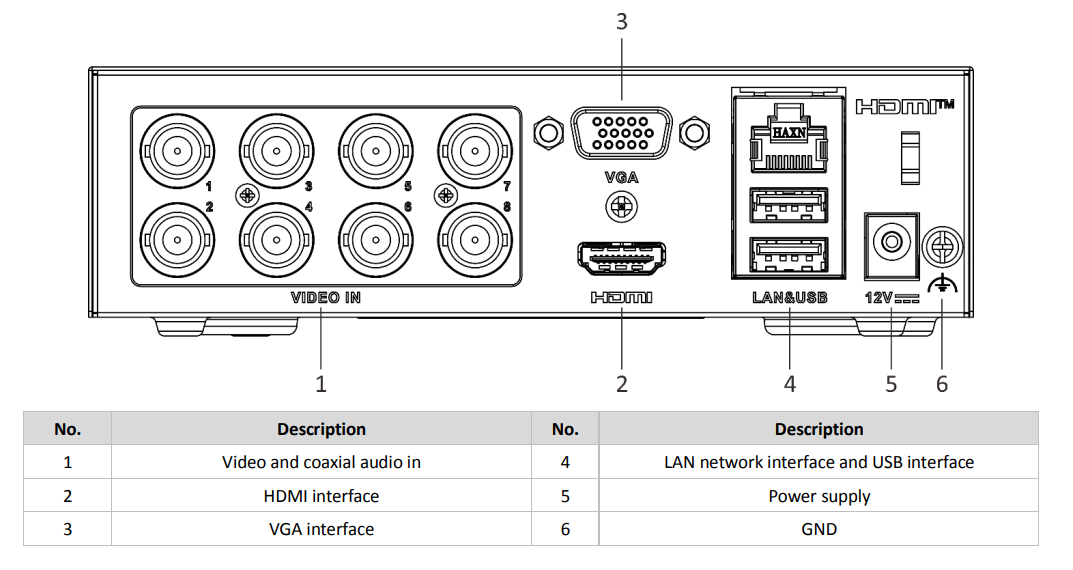 3

HDMI™

HAXN

1 3 5 7
2 4 6 8

VGA

VIDEO IN

HDMI

LAN&USB

12V

1 2 4 5 6

| No. | Description | No. | Description |
|---|---|---|---|
| 1 | Video and coaxial audio in | 4 | LAN network interface and USB interface |
| 2 | HDMI interface | 5 | Power supply |
| 3 | VGA interface | 6 | GND |