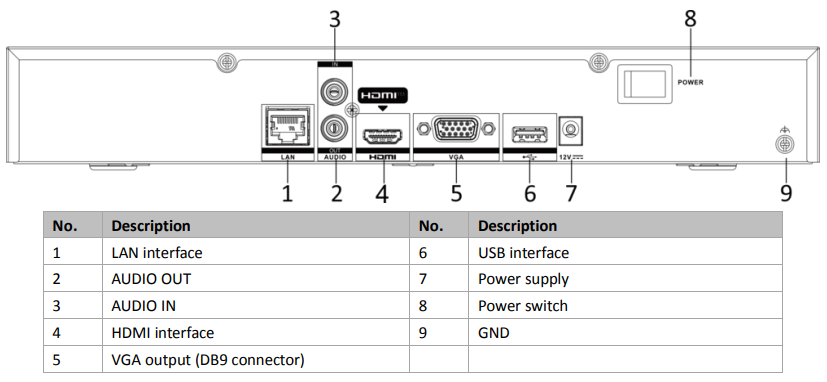 3
8
IN
POWER
HDMI
OUT
LAN
AUDIO
HDMI
VGA
12V
1
2
4
5
6
7
9

| No. | Description | No. | Description |
|---|---|---|---|
| 1 | LAN interface | 6 | USB interface |
| 2 | AUDIO OUT | 7 | Power supply |
| 3 | AUDIO IN | 8 | Power switch |
| 4 | HDMI interface | 9 | GND |
| 5 | VGA output (DB9 connector) | | |