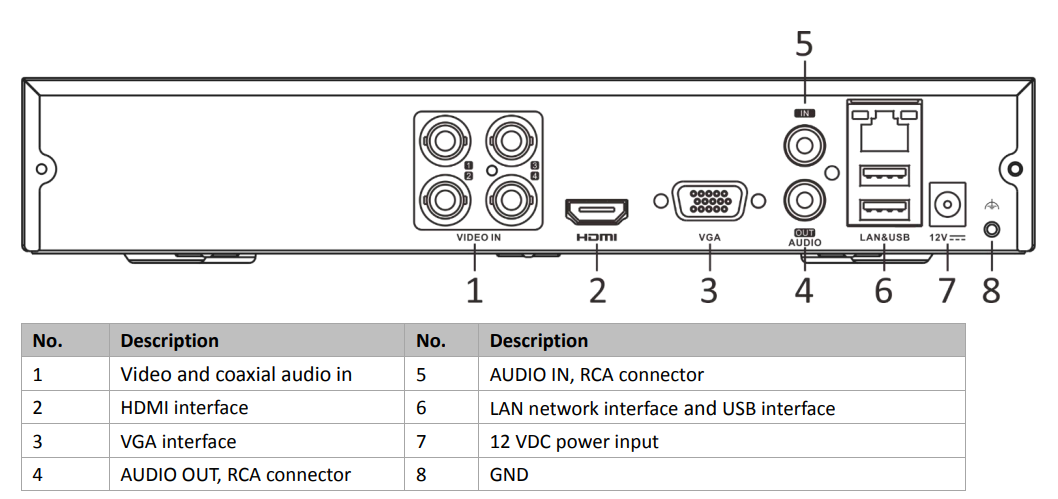 5

IN

1 2 3 4

VIDEO IN

HDMI

VGA

OUT AUDIO

LAN&USB

12V

1 2 3 4 6 7 8

| No. | Description | No. | Description |
|---|---|---|---|
| 1 | Video and coaxial audio in | 5 | AUDIO IN, RCA connector |
| 2 | HDMI interface | 6 | LAN network interface and USB interface |
| 3 | VGA interface | 7 | 12 VDC power input |
| 4 | AUDIO OUT, RCA connector | 8 | GND |