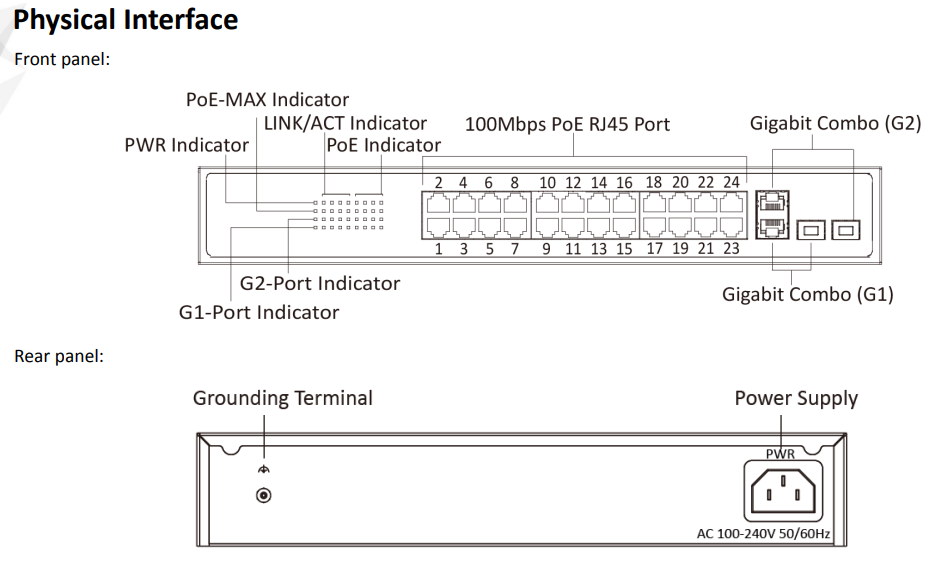 Physical Interface

Front panel:

PoE-MAX Indicator
LINK/ACT Indicator
PWR Indicator
PoE Indicator
100Mbps PoE RJ45 Port
Gigabit Combo (G2)

2 4 6 8 10 12 14 16 18 20 22 24
1 3 5 7 9 11 13 15 17 19 21 23

G2-Port Indicator
G1-Port Indicator
Gigabit Combo (G1)

Rear panel:

Grounding Terminal
Power Supply
PWR
AC 100-240V 50/60Hz