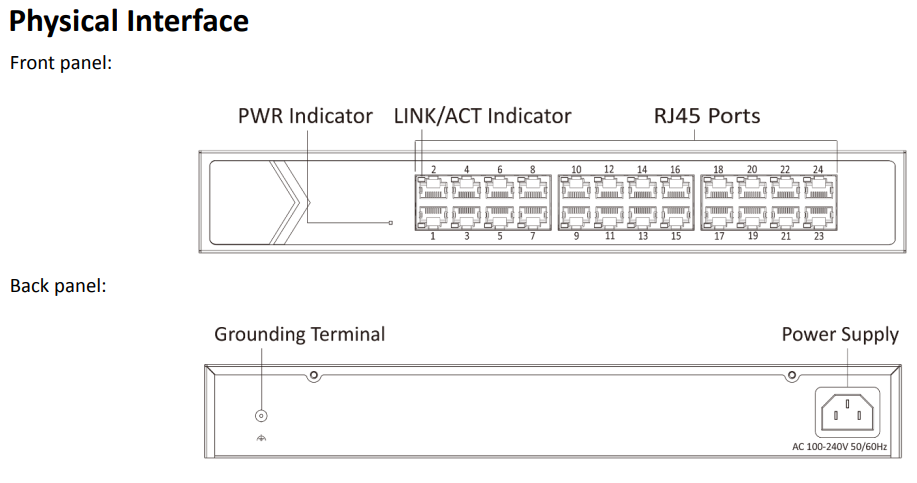 Physical Interface

Front panel:

PWR Indicator LINK/ACT Indicator RJ45 Ports

2 4 6 8 10 12 14 16 18 20 22 24

1 3 5 7 9 11 13 15 17 19 21 23

Back panel:

Grounding Terminal

Power Supply

AC 100-240V 50/60Hz