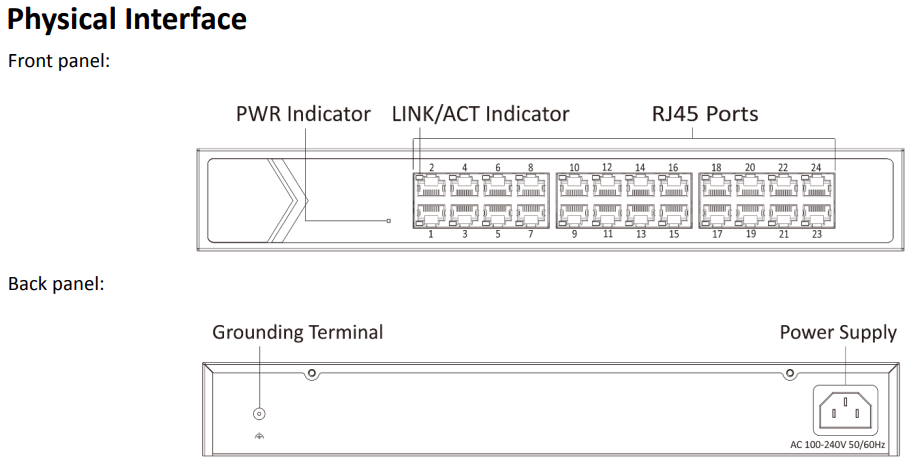 Physical Interface

Front panel:

PWR Indicator LINK/ACT Indicator RJ45 Ports

2 4 6 8 10 12 14 16 18 20 22 24

1 3 5 7 9 11 13 15 17 19 21 23

Back panel:

Grounding Terminal

Power Supply

AC 100-240V 50/60Hz