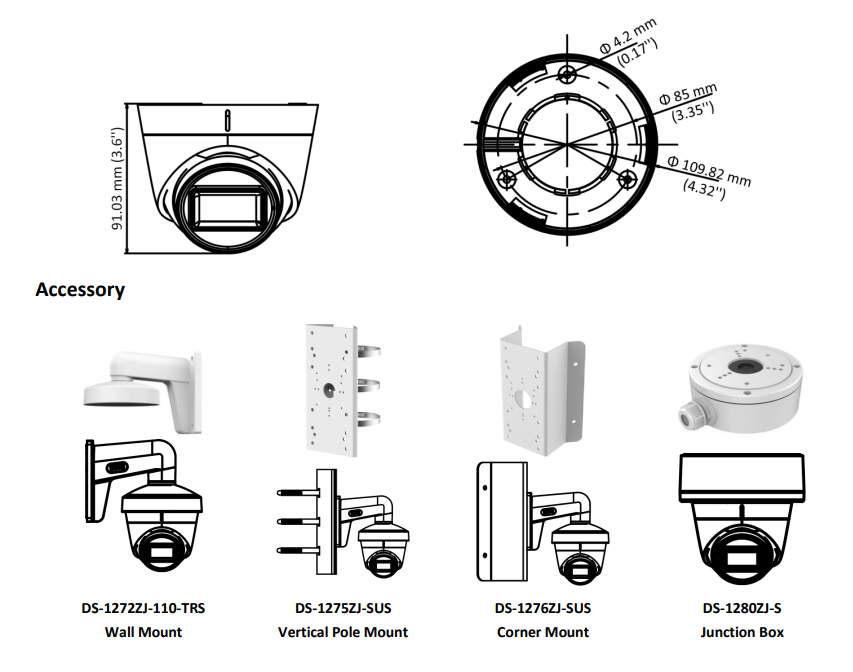 91.03 mm (3.6")

Φ 4.2 mm
(0.17")

Φ 85 mm
(3.35")

Φ 109.82 mm
(4.32")

Accessory

DS-1272ZJ-110-TRS
Wall Mount

DS-1275ZJ-SUS
Vertical Pole Mount

DS-1276ZJ-SUS
Corner Mount

DS-1280ZJ-S
Junction Box