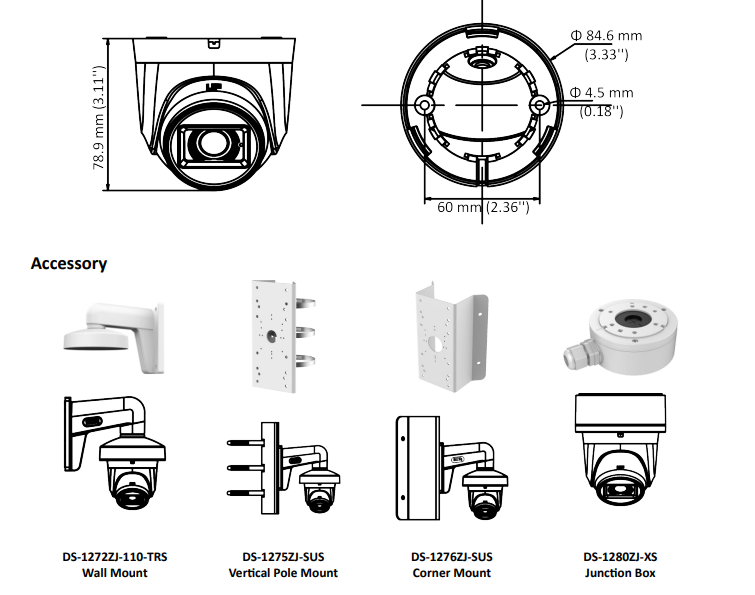 78.9 mm (3.11'')

Φ 84.6 mm (3.33'')

Φ 4.5 mm (0.18'')

60 mm (2.36'')

Accessory

DS-1272ZJ-110-TRS
Wall Mount

DS-1275ZJ-SUS
Vertical Pole Mount

DS-1276ZJ-SUS
Corner Mount

DS-1280ZJ-XS
Junction Box