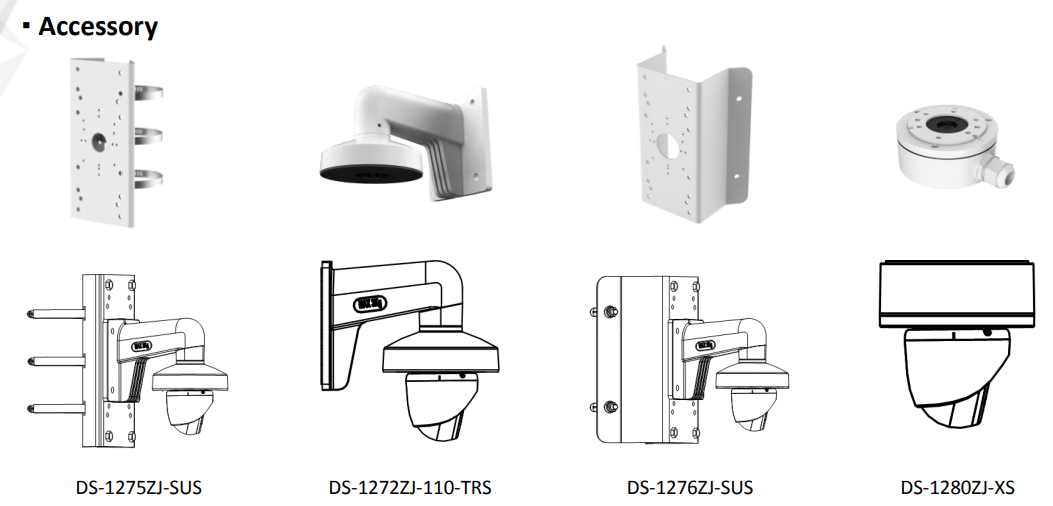 ▪ Accessory

DS-1275ZJ-SUS

DS-1272ZJ-110-TRS

DS-1276ZJ-SUS

DS-1280ZJ-XS